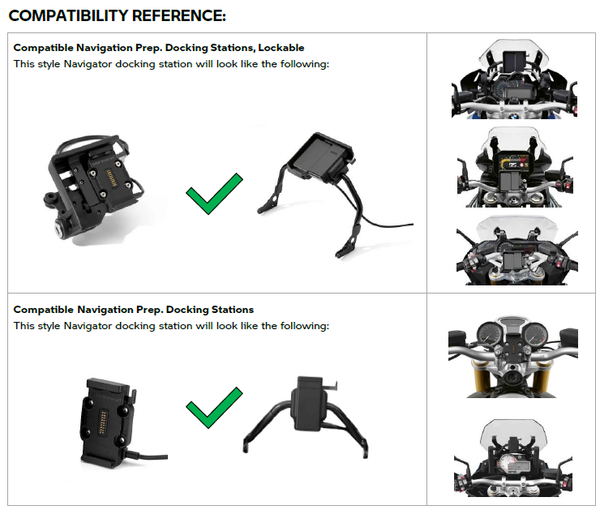 COMPATIBILITY REFERENCE:

Compatible Navigation Prep. Docking Stations, Lockable
This style Navigator docking station will look like the following:

Compatible Navigation Prep. Docking Stations
This style Navigator docking station will look like the following: